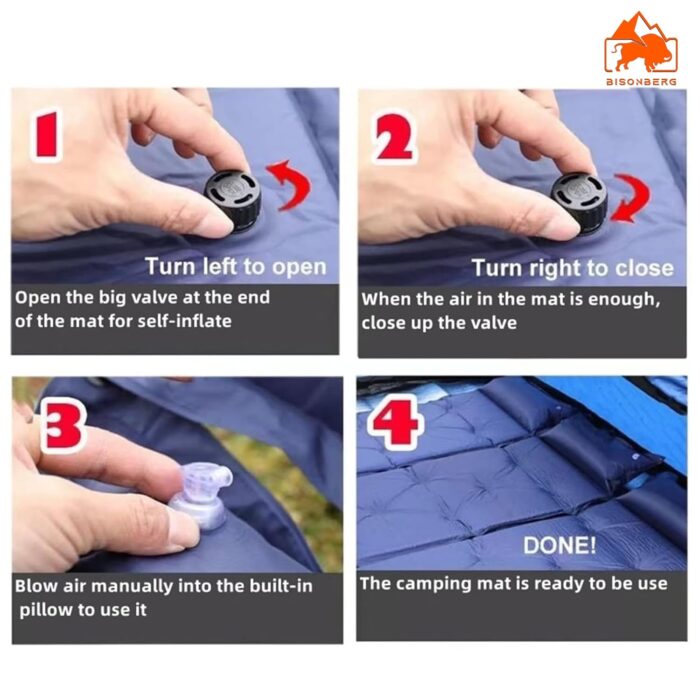 BISONBERG

1

Turn left to open

Open the big valve at the end of the mat for self-inflate

2

Turn right to close

When the air in the mat is enough, close up the valve

3

Blow air manually into the built-in pillow to use it

4

DONE!

The camping mat is ready to be use