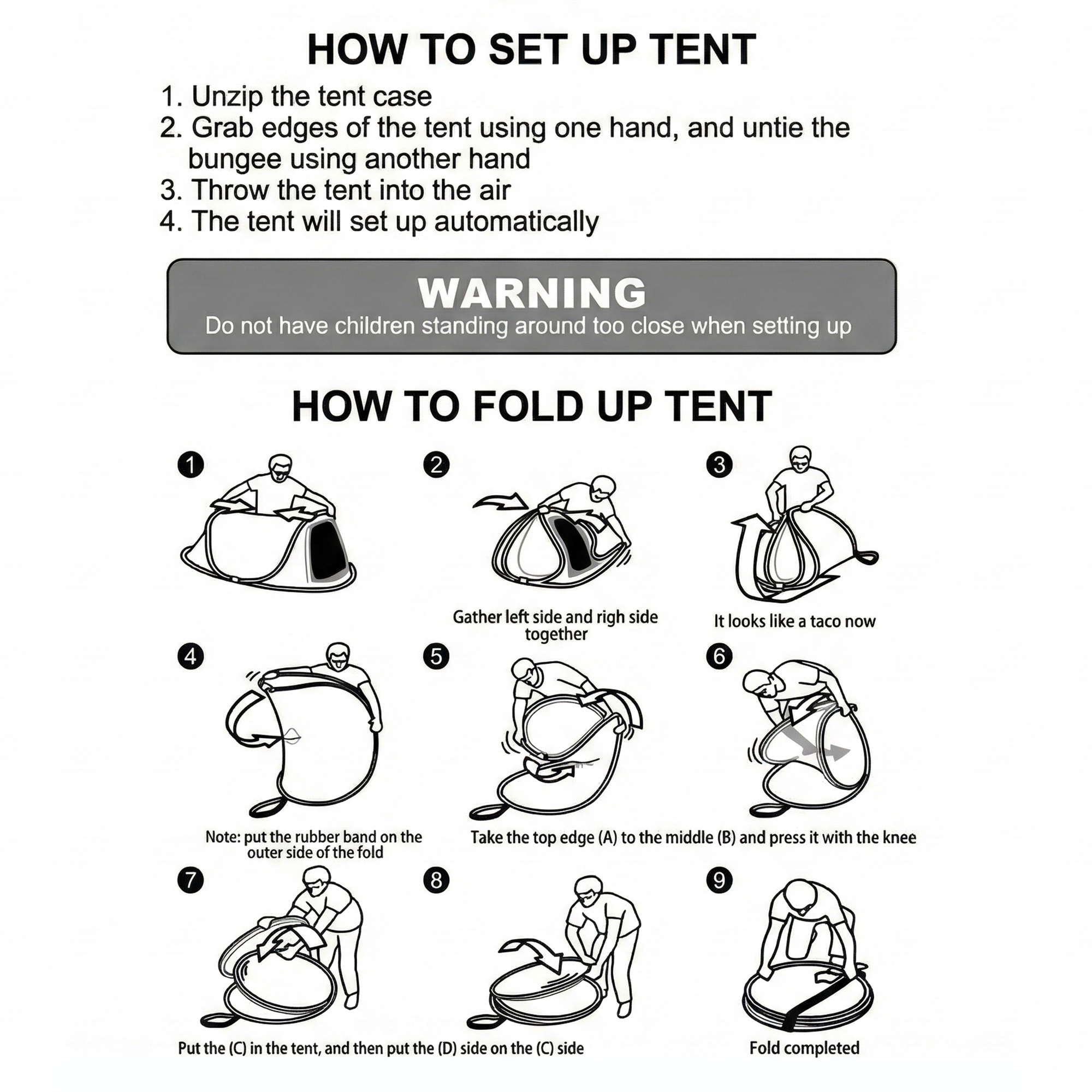 HOW TO SET UP TENT

1. Unzip the tent case
2. Grab edges of the tent using one hand, and untie the bungee using another hand
3. Throw the tent into the air
4. The tent will set up automatically

WARNING
Do not have children standing around too close when setting up

HOW TO FOLD UP TENT

1

2

Gather left side and righ side together

3

It looks like a taco now

4

Note: put the rubber band on the outer side of the fold

5

6

Take the top edge (A) to the middle (B) and press it with the knee

7

8

Put the (C) in the tent, and then put the (D) side on the (C) side

9

Fold completed