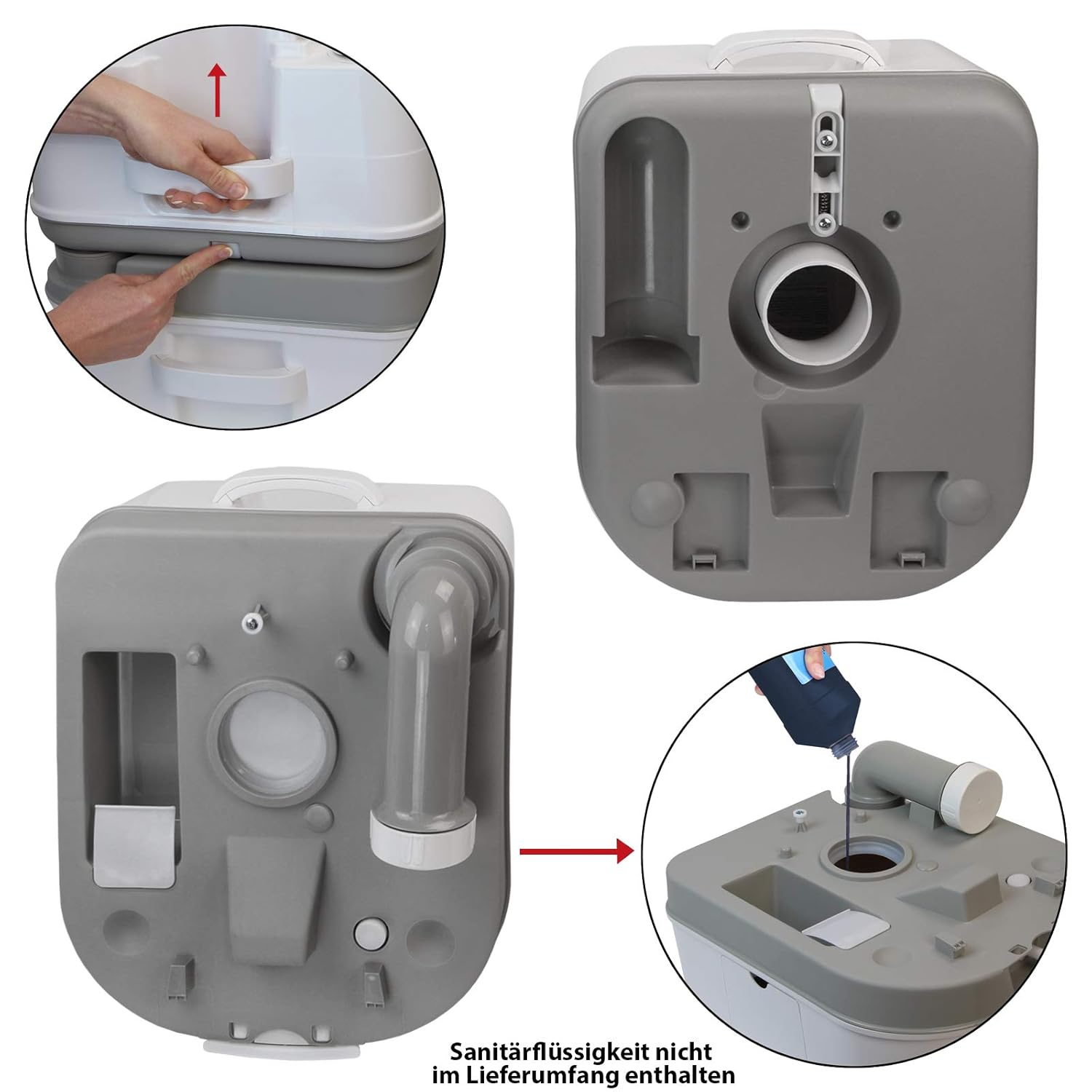 Sanitärflüssigkeit nicht im Lieferumfang enthalten