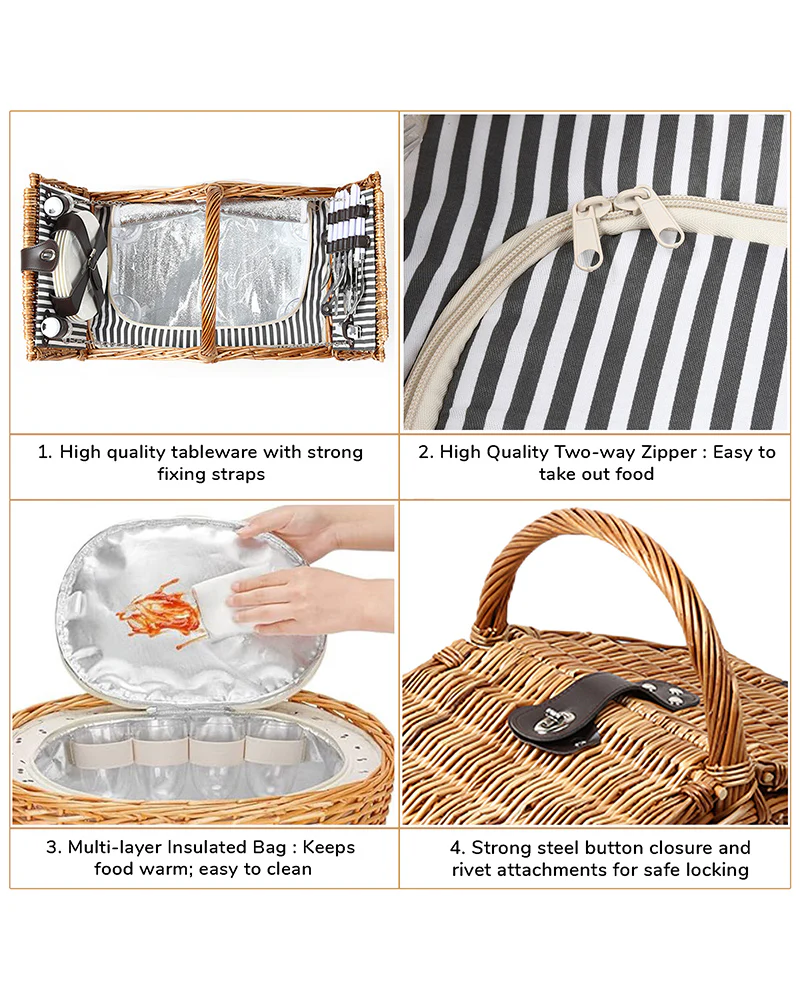 1. High quality tableware with strong fixing straps

2. High Quality Two-way Zipper : Easy to take out food

3. Multi-layer Insulated Bag : Keeps food warm; easy to clean

4. Strong steel button closure and rivet attachments for safe locking